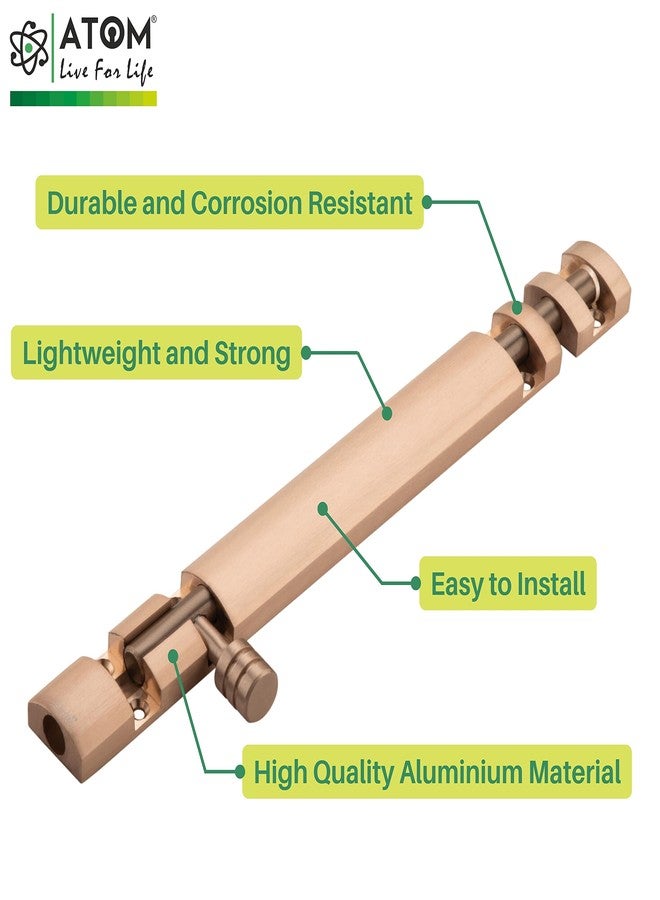 ATOM®
Live For Life

Durable and Corrosion Resistant

Lightweight and Strong

Easy to Install

High Quality Aluminium Material